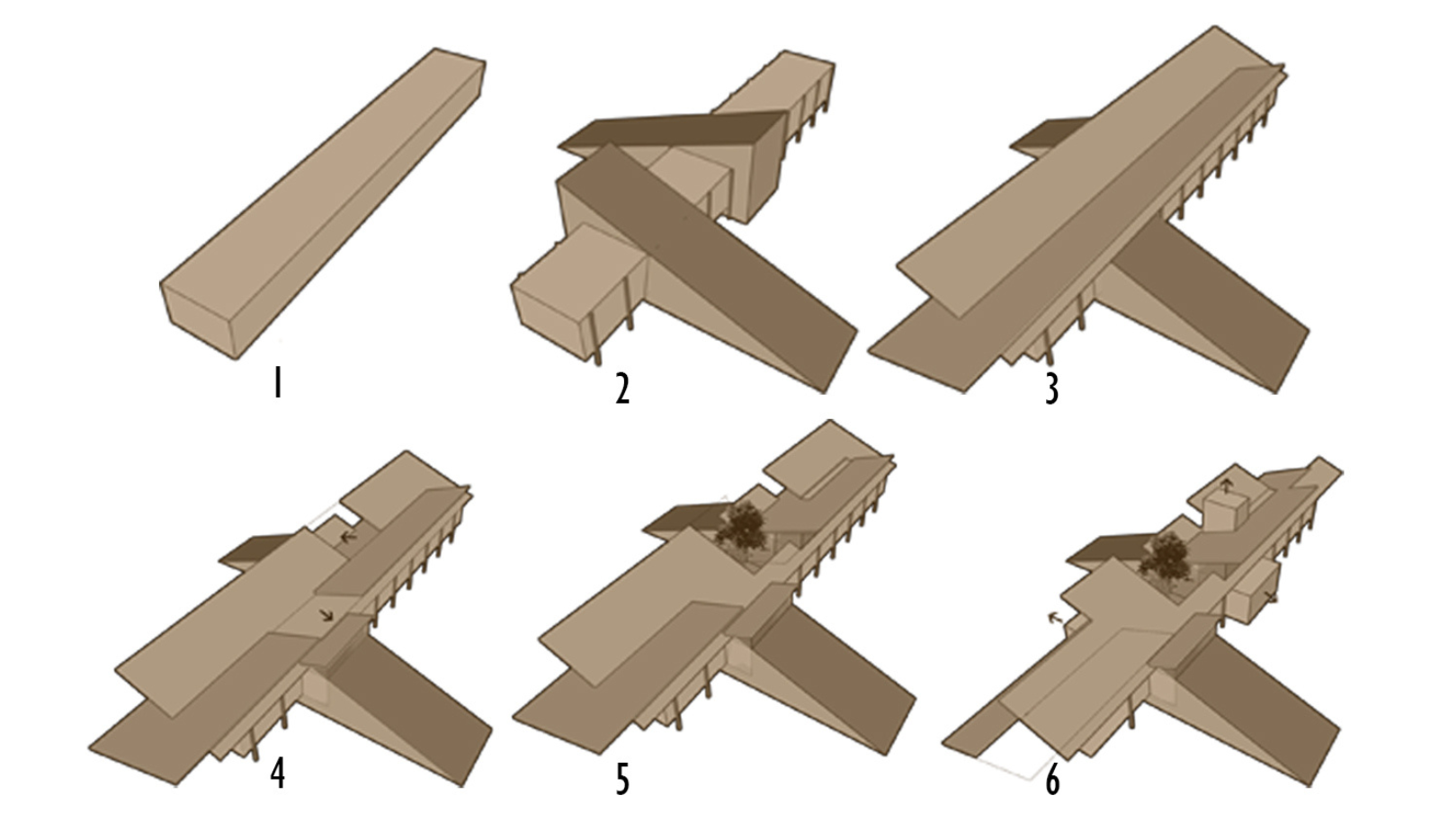 1

2

3

4

5

6